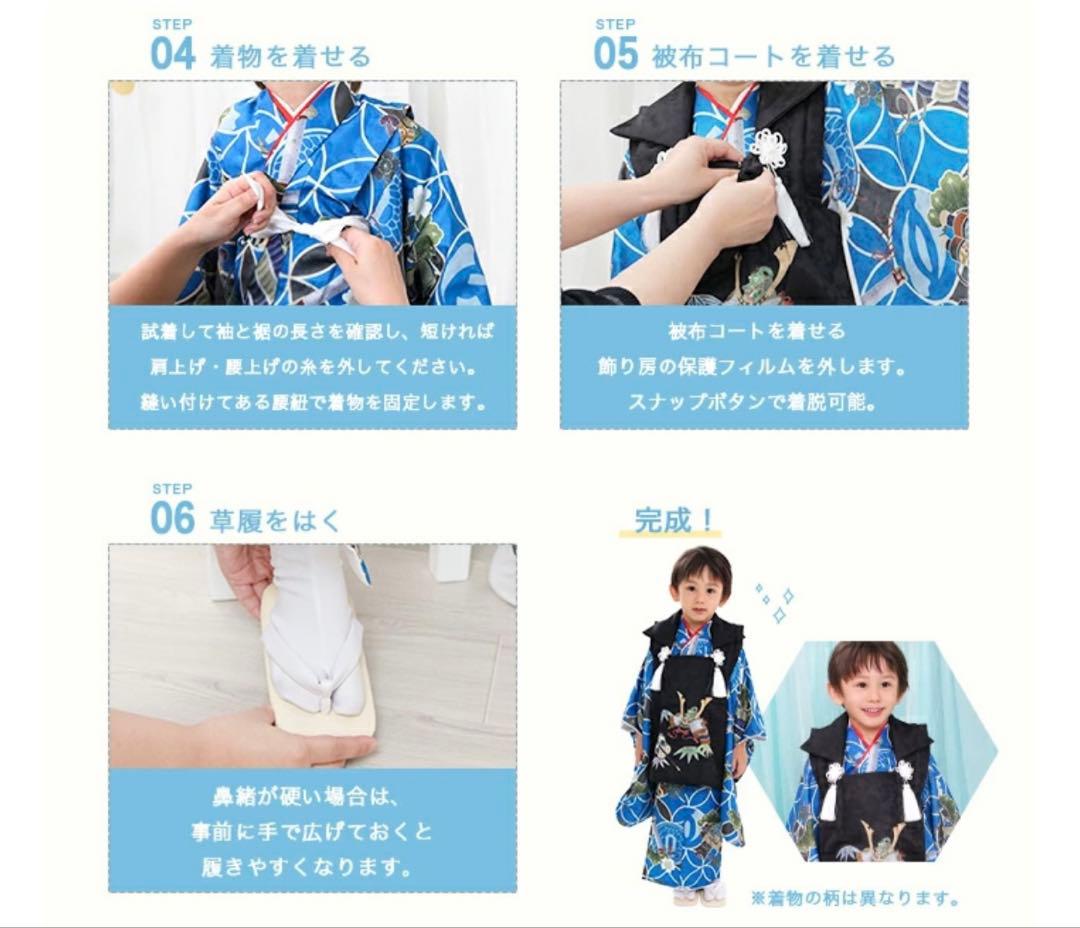 STEP
04 着物を着せる

試着して袖と裾の長さを確認し、短ければ肩上げ・腰上げの糸を外してください。縫い付けてある腰紐で着物を固定します。

STEP
05 被布コートを着せる

被布コートを着せる
飾り房の保護フィルムを外します。
スナップボタンで着脱可能。

STEP
06 草履をはく

鼻緒が硬い場合は、事前に手で広げておくと履きやすくなります。

完成！

※着物の柄は異なります。