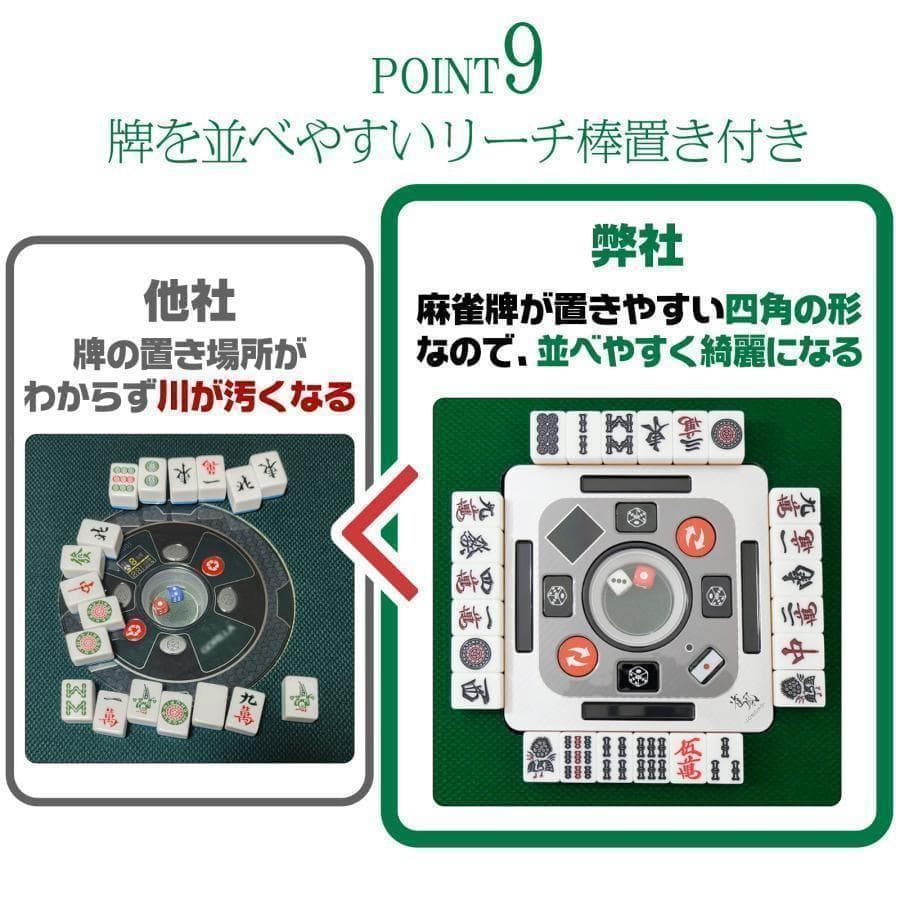 POINT9
牌を並べやすいリーチ棒置き付き

他社
牌の置き場所がわからず川が汚くなる

弊社
麻雀牌が置きやすい四角の形なので、並べやすく綺麗になる